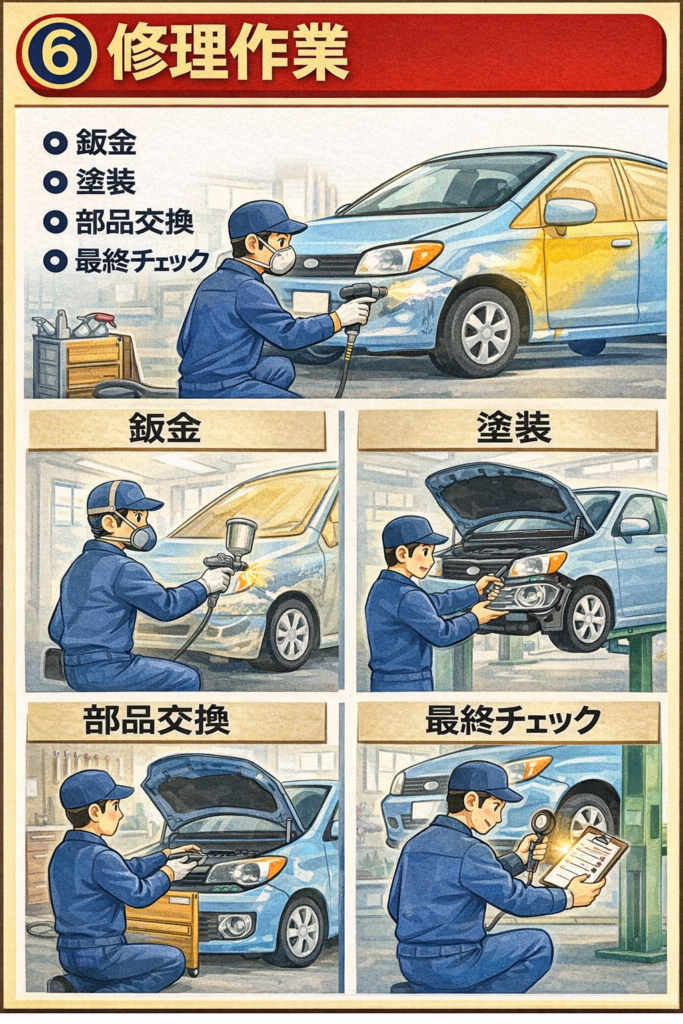 ⑥ 修理作業

鈑金
塗装
部品交換
最終チェック

鈑金

塗装

部品交換

最終チェック